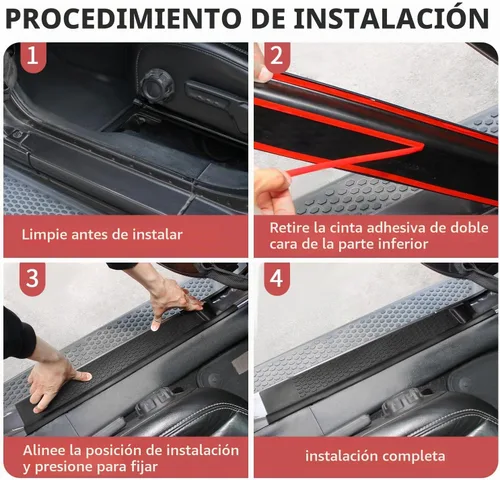 PROCEDIMIENTO DE INSTALACIÓN

1

Limpie antes de instalar

2

Retire la cinta adhesiva de doble cara de la parte inferior

3

Alinee la posición de instalación y presione para fijar

4

instalación completa