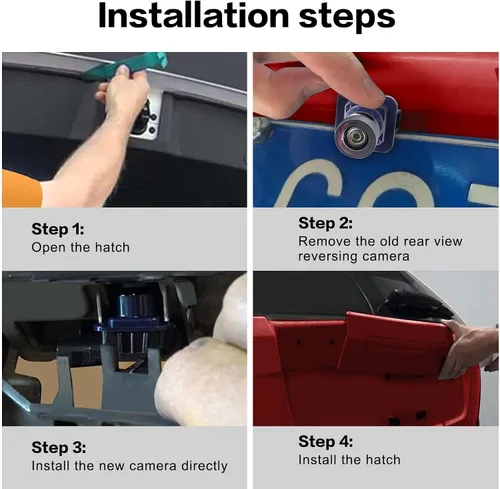 Installation steps

Step 1:
Open the hatch

Step 2:
Remove the old rear view reversing camera

Step 3:
Install the new camera directly

Step 4:
Install the hatch