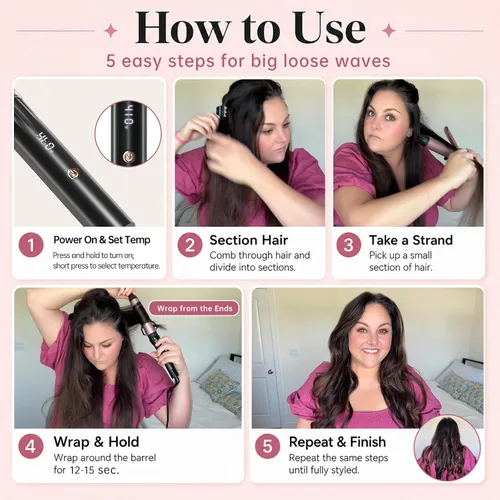 How to Use

5 easy steps for big loose waves

1
Power On & Set Temp
Press and hold to turn on; short press to select temperature.

2
Section Hair
Comb through hair and divide into sections.

3
Take a Strand
Pick up a small section of hair.

Wrap from the Ends

4
Wrap & Hold
Wrap around the barrel for 12-15 sec.

5
Repeat & Finish
Repeat the same steps until fully styled.