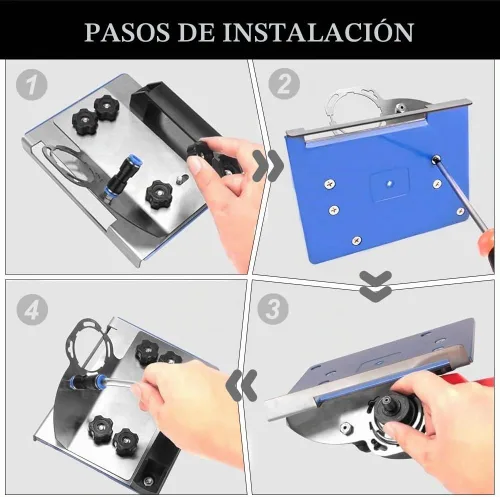 PASOS DE INSTALACIÓN

1

2

4

3