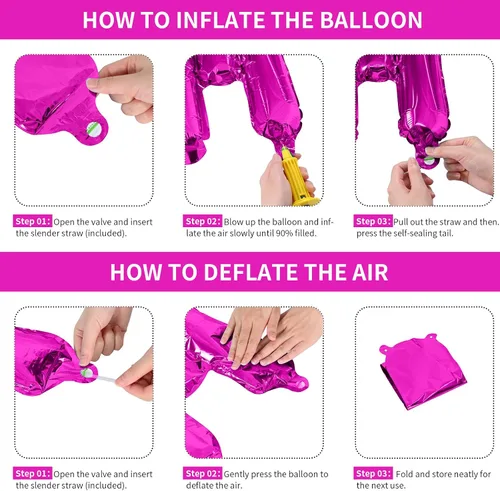 HOW TO INFLATE THE BALLOON

Step 01: Open the valve and insert the slender straw (included).

Step 02: Blow up the balloon and inflate the air slowly until 90% filled.

Step 03: Pull out the straw and then. press the self-sealing tail.

HOW TO DEFLATE THE AIR

Step 01: Open the valve and insert the slender straw (included).

Step 02: Gently press the balloon to deflate the air.

Step 03: Fold and store neatly for the next use.