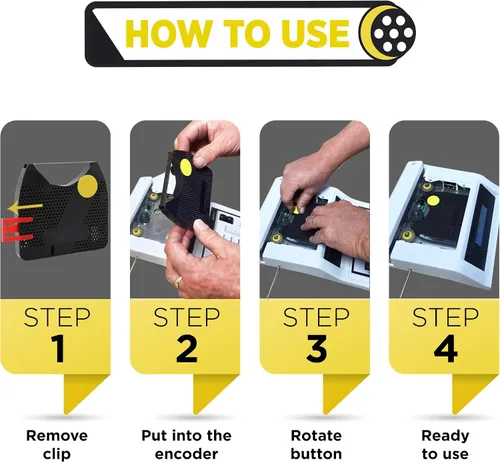 HOW TO USE

STEP
1

Remove clip

STEP
2

Put into the encoder

STEP
3

Rotate button

STEP
4

Ready to use