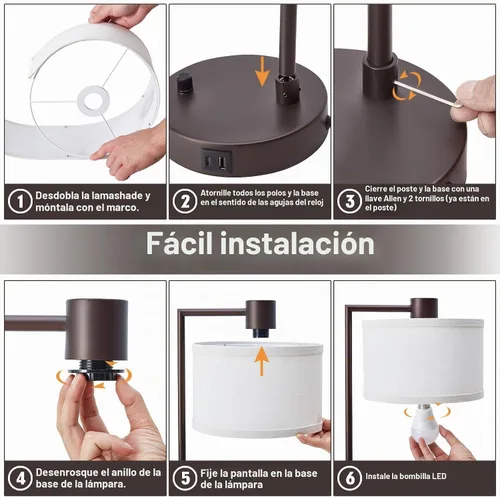 1 Desdobla la lamashade y móntala con el marco.

2 Atornille todos los polos y la base en el sentido de las agujas del reloj

3 Cierre el poste y la base con una llave Allen y 2 tornillos (ya están en el poste)

Fácil instalación

4 Desenrosque el anillo de la base de la lámpara.

5 Fije la pantalla en la base de la lámpara

6 Instale la bombilla LED