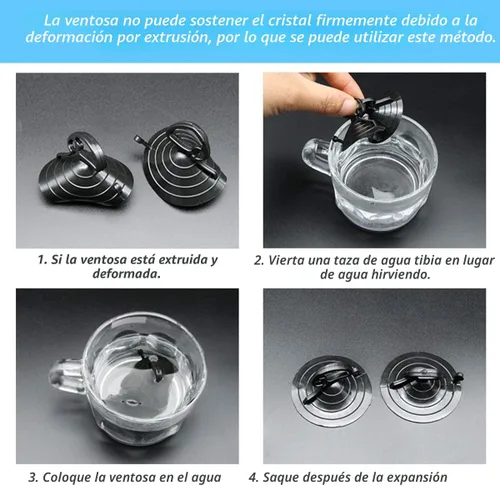 La ventosa no puede sostener el cristal firmemente debido a la deformación por extrusión, por lo que se puede utilizar este método.

1. Si la ventosa está extruida y deformada.

2. Vierta una taza de agua tibia en lugar de agua hirviendo.

3. Coloque la ventosa en el agua

4. Saque después de la expansión