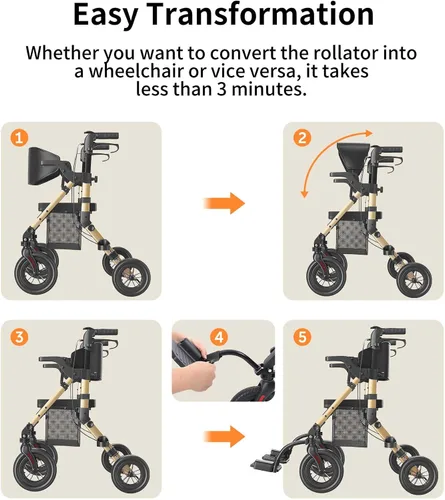 Easy Transformation

Whether you want to convert the rollator into a wheelchair or vice versa, it takes less than 3 minutes.

1

2

3

4

5