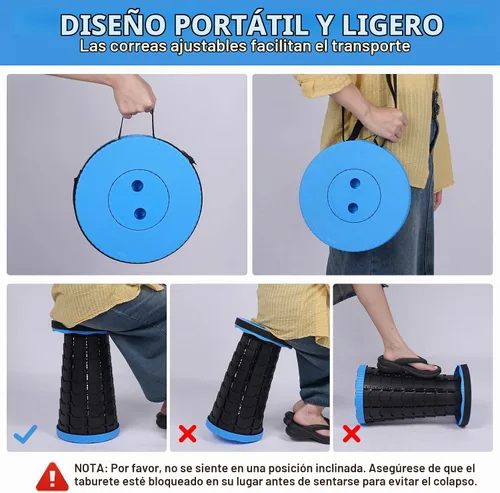 DISEÑO PORTÁTIL Y LIGERO
Las correas ajustables facilitan el transporte

NOTA: Por favor, no se siente en una posición inclinada. Asegúrese de que el taburete esté bloqueado en su lugar antes de sentarse para evitar el colapso.