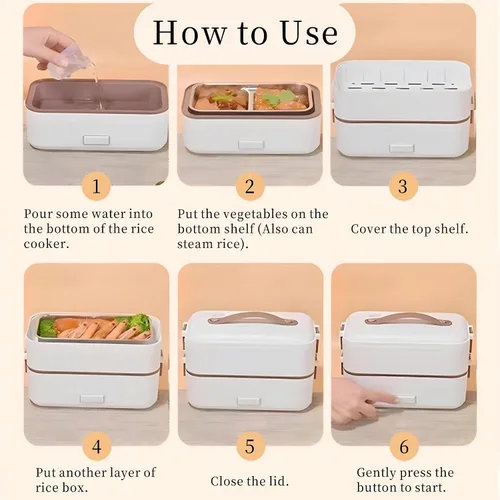 How to Use

1

Pour some water into the bottom of the rice cooker.

2

Put the vegetables on the bottom shelf (Also can steam rice).

3

Cover the top shelf.

4

Put another layer of rice box.

5

Close the lid.

6

Gently press the button to start.