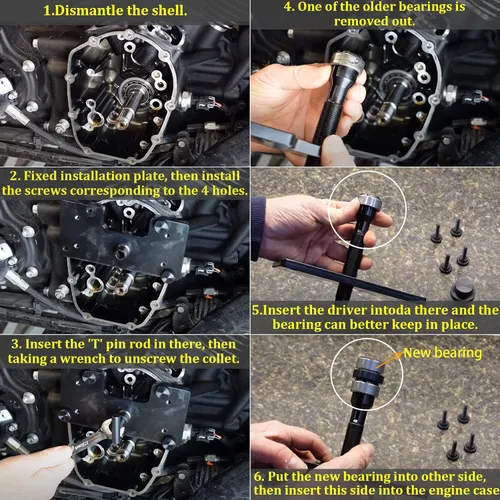 1.Dismantle the shell.

2. Fixed installation plate, then install the screws corresponding to the 4 holes.

3. Insert the 'T' pin rod in there, then taking a wrench to unscrew the collet.

4. One of the older bearings is removed out.

5.Insert the driver intoda there and the bearing can better keep in place.

New bearing

6. Put the new bearing into other side, then insert this side into the engine case