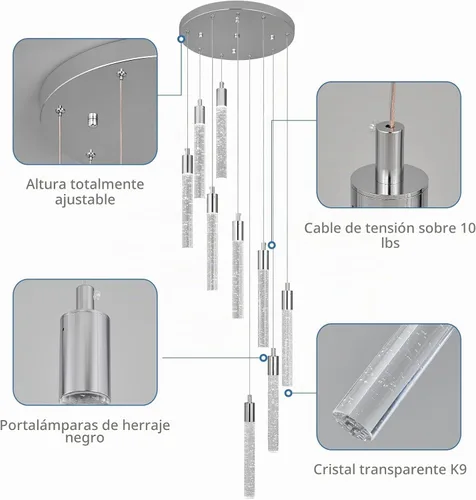 Altura totalmente ajustable

Cable de tensión sobre 10 lbs

Portalámparas de herraje negro

Cristal transparente K9