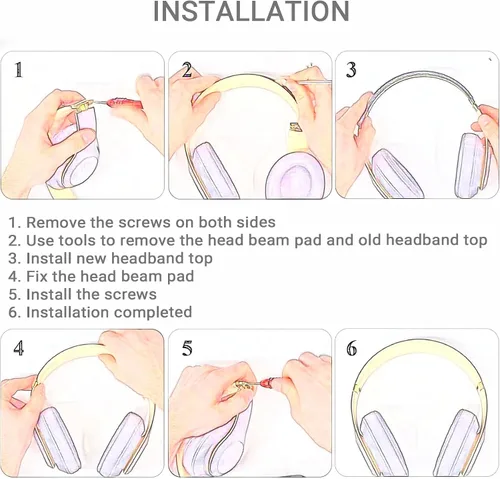 INSTALLATION

1

2

3

1. Remove the screws on both sides
2. Use tools to remove the head beam pad and old headband top
3. Install new headband top
4. Fix the head beam pad
5. Install the screws
6. Installation completed

4

5

6