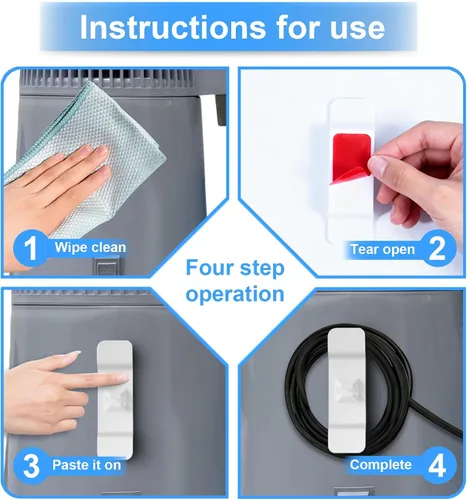 Instructions for use

1 Wipe clean

Tear open 2

Four step operation

3 Paste it on

Complete 4