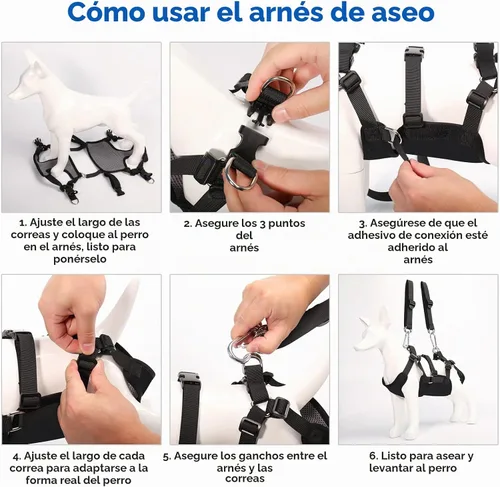 Cómo usar el arnés de aseo

1. Ajuste el largo de las correas y coloque al perro en el arnés, listo para ponérselo

2. Asegure los 3 puntos del arnés

3. Asegúrese de que el adhesivo de conexión esté adherido al arnés

4. Ajuste el largo de cada correa para adaptarse a la forma real del perro

5. Asegure los ganchos entre el arnés y las correas

6. Listo para asear y levantar al perro