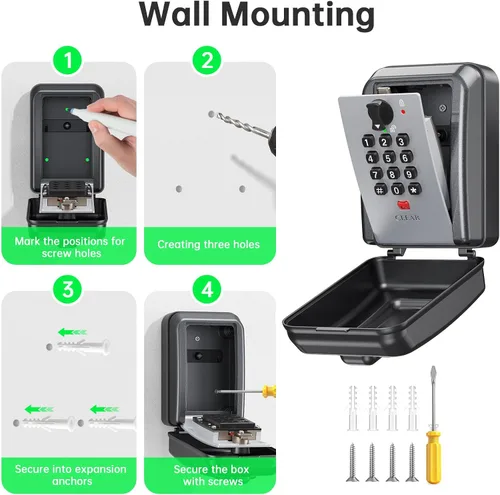 Wall Mounting

1

Mark the positions for screw holes

2

Creating three holes

3

Secure into expansion anchors

4

Secure the box with screws

1 2 3
4 5 6
7 8 9
# 0 *

CLEAR