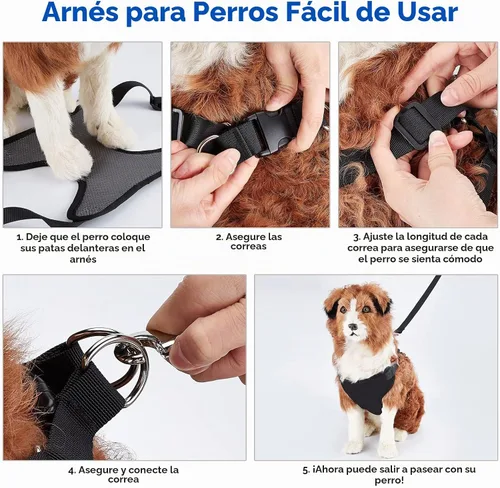 Arnés para Perros Fácil de Usar

1. Deje que el perro coloque sus patas delanteras en el arnés

2. Asegure las correas

3. Ajuste la longitud de cada correa para asegurarse de que el perro se sienta cómodo

4. Asegure y conecte la correa

5. ¡Ahora puede salir a pasear con su perro!