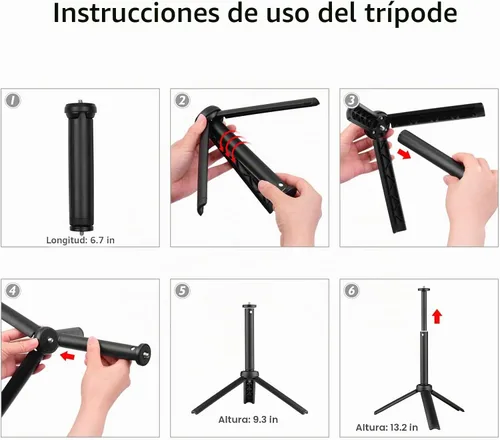 Instrucciones de uso del trípode

1

Longitud: 6.7 in

2

3

4

5

Altura: 9.3 in

6

Altura: 13.2 in