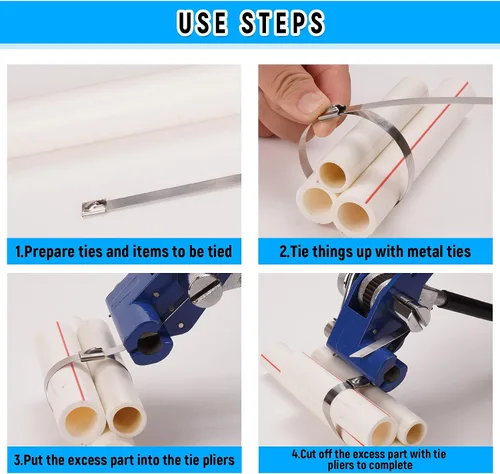 USE STEPS

1.Prepare ties and items to be tied

2.Tie things up with metal ties

3.Put the excess part into the tie pliers

4.Cut off the excess part with tie pliers to complete