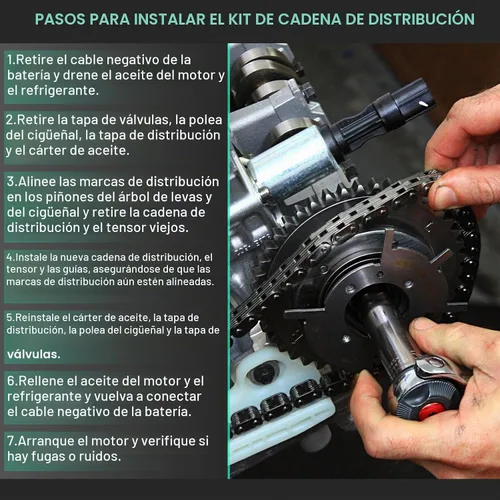 PASOS PARA INSTALAR EL KIT DE CADENA DE DISTRIBUCIÓN

1.Retire el cable negativo de la batería y drene el aceite del motor y el refrigerante.

2.Retire la tapa de válvulas, la polea del cigüeñal, la tapa de distribución y el cárter de aceite.

3.Alinee las marcas de distribución en los piñones del árbol de levas y del cigüeñal y retire la cadena de distribución y el tensor viejos.

4.Instale la nueva cadena de distribución, el tensor y las guías, asegurándose de que las marcas de distribución aún estén alineadas.

5.Reinstale el cárter de aceite, la tapa de distribución, la polea del cigüeñal y la tapa de válvulas.

6.Rellene el aceite del motor y el refrigerante y vuelva a conectar el cable negativo de la batería.

7.Arranque el motor y verifique si hay fugas o ruidos.