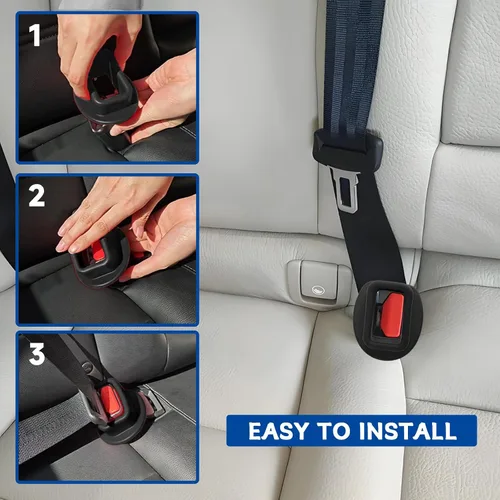 1

2

3

EASY TO INSTALL