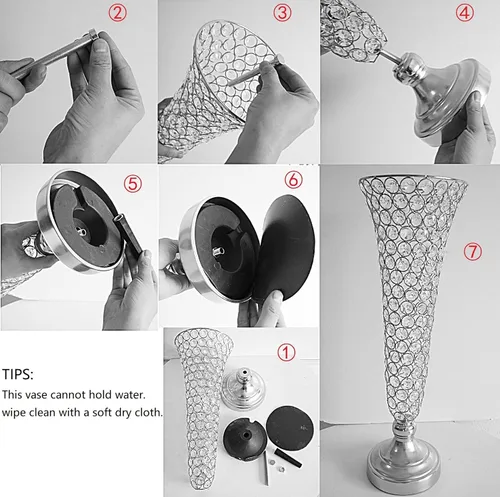 ②

③

④

⑤

⑥

⑦

TIPS:
This vase cannot hold water.
wipe clean with a soft dry cloth.

①