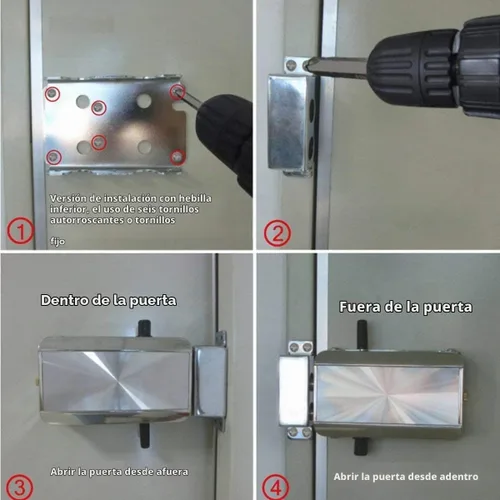 Versión de instalación con hebilla inferior, el uso de seis tornillos autorroscantes o tornillos

fijo

①

②

Dentro de la puerta

Abrir la puerta desde afuera

③

Fuera de la puerta

Abrir la puerta desde adentro

④