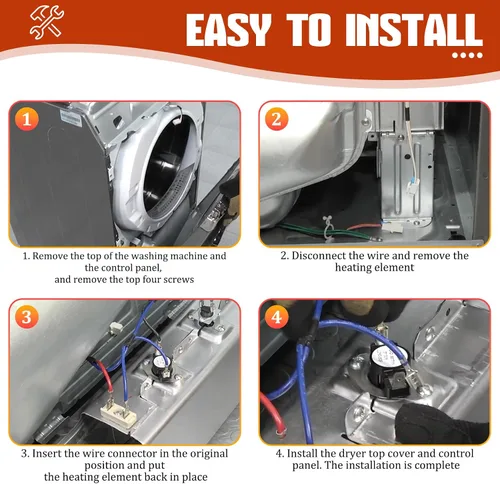 EASY TO INSTALL

1

1. Remove the top of the washing machine and the control panel, and remove the top four screws

2

2. Disconnect the wire and remove the heating element

3

3. Insert the wire connector in the original position and put the heating element back in place

4

4. Install the dryer top cover and control panel. The installation is complete