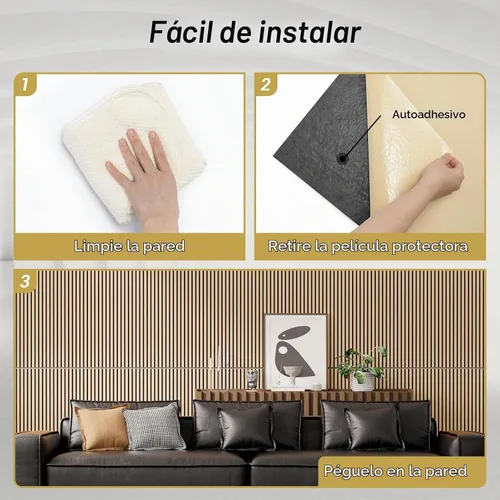 Fácil de instalar

1

Limpie la pared

2

Autoadhesivo

Retire la película protectora

3

Péguelo en la pared