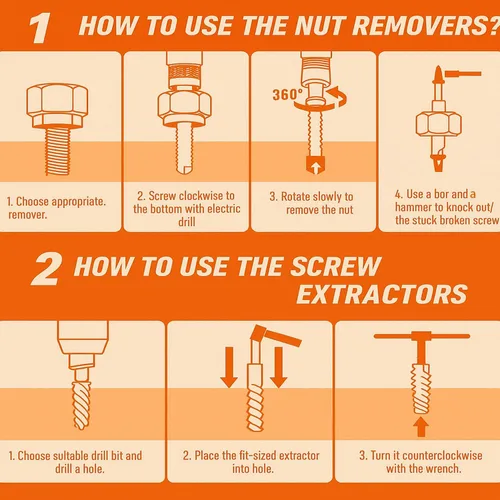 1 HOW TO USE THE NUT REMOVERS?

1. Choose appropriate. remover.

2. Screw clockwise to the bottom with electric drill

360°

3. Rotate slowly to remove the nut

4. Use a bor and a hammer to knock out/ the stuck broken screw

2 HOW TO USE THE SCREW EXTRACTORS

1. Choose sultable drill bit and drill a hole.

2. Place the fit-sized extractor into hole.

3. Turn it counterclockwise with the wrench.