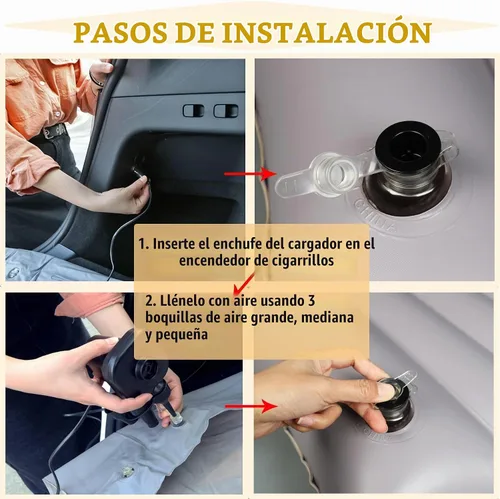 PASOS DE INSTALACIÓN

1. Inserte el enchufe del cargador en el encendedor de cigarrillos

2. Llénelo con aire usando 3 boquillas de aire grande, mediana y pequeña