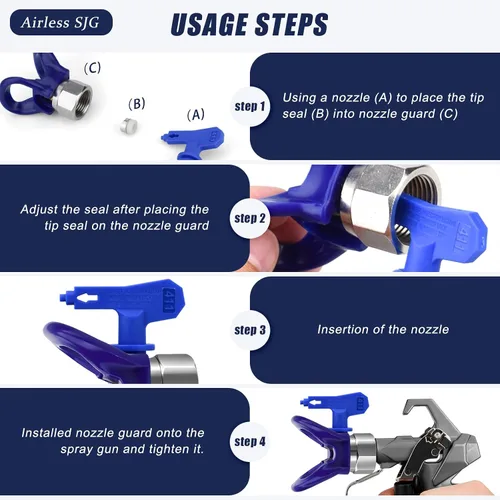 Airless SJG

USAGE STEPS

(C)

(B)

(A)

step 1

Using a nozzle (A) to place the tip seal (B) into nozzle guard (C)

Adjust the seal after placing the tip seal on the nozzle guard

step 2

411

411

step 3

Insertion of the nozzle

Installed nozzle guard onto the spray gun and tighten it.

step 4

411