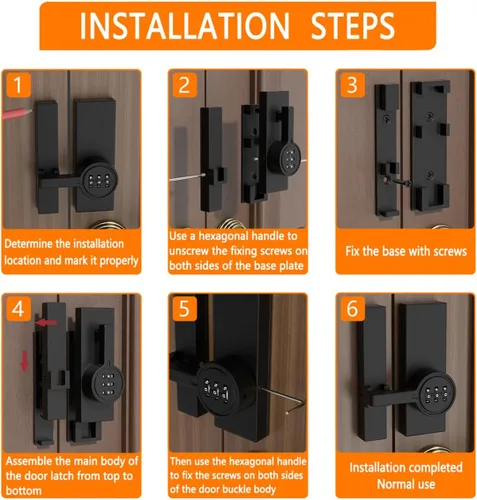 INSTALLATION STEPS

1

Determine the installation location and mark it properly

2

Use a hexagonal handle to unscrew the fixing screws on both sides of the base plate

3

Fix the base with screws

4

Assemble the main body of the door latch from top to bottom

5

Then use the hexagonal handle to fix the screws on both sides of the door buckle body

6

Installation completed
Normal use