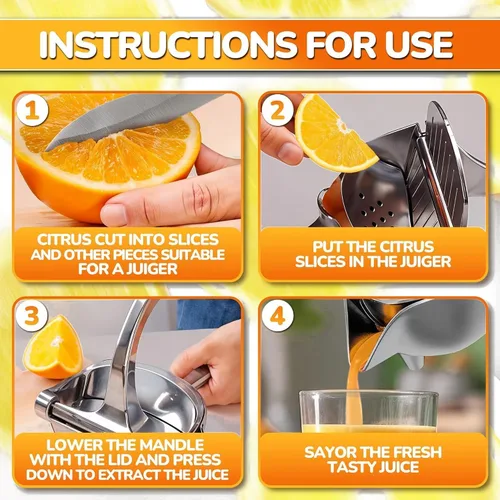 INSTRUCTIONS FOR USE

1

CITRUS CUT INTO SLICES AND OTHER PIECES SUITABLE FOR A JUIGER

2

PUT THE CITRUS SLICES IN THE JUIGER

3

LOWER THE MANDLE WITH THE LID AND PRESS DOWN TO EXTRACT THE JUICE

4

SAYOR THE FRESH TASTY JUICE