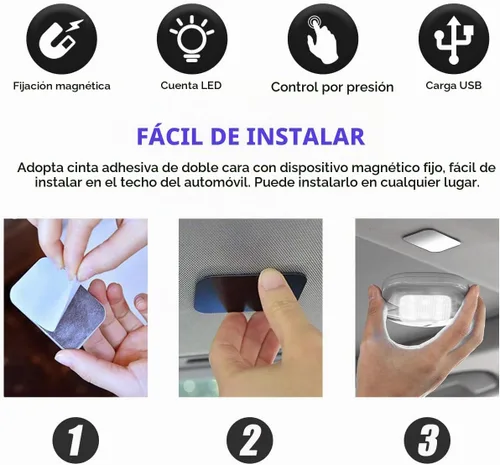 Fijación magnética

Cuenta LED

Control por presión

Carga USB

FÁCIL DE INSTALAR

Adopta cinta adhesiva de doble cara con dispositivo magnético fijo, fácil de instalar en el techo del automóvil. Puede instalarlo en cualquier lugar.

1

2

3