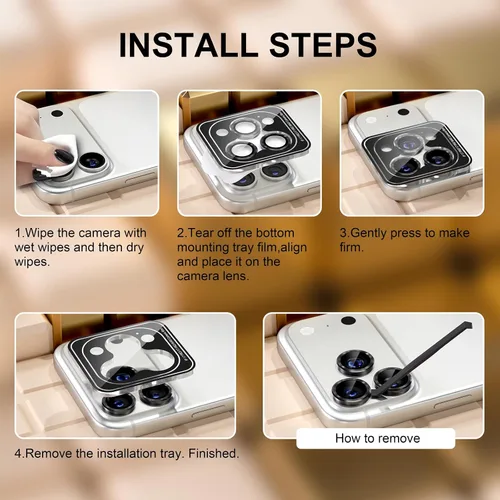 INSTALL STEPS

1.Wipe the camera with wet wipes and then dry wipes.

2.Tear off the bottom mounting tray film,align and place it on the camera lens.

3.Gently press to make firm.

4.Remove the installation tray. Finished.

How to remove