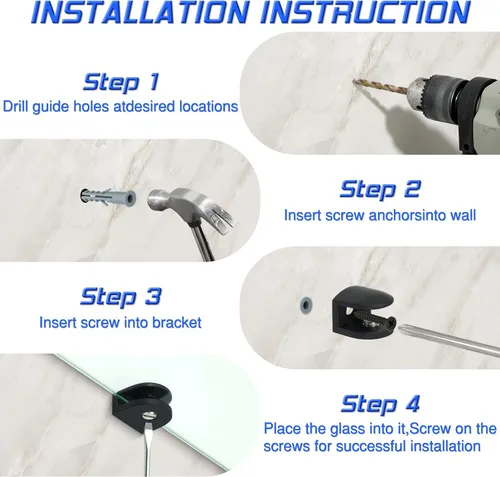 INSTALLATION INSTRUCTION

Step 1
Drill guide holes atdesired locations

Step 2
Insert screw anchorsinto wall

Step 3
Insert screw into bracket

Step 4
Place the glass into it,Screw on the screws for successful installation