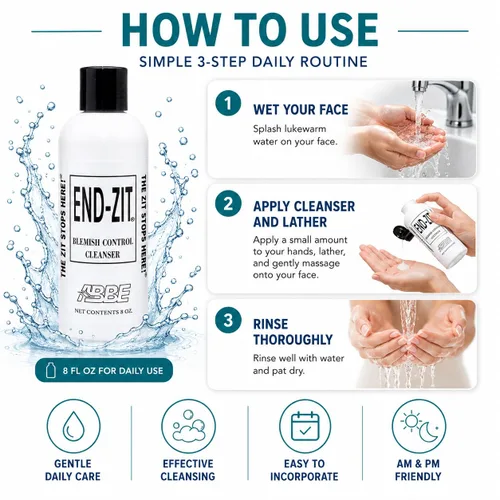 HOW TO USE

SIMPLE 3-STEP DAILY ROUTINE

THE ZIT STOPS HERE!

END-ZIT®

BLEMISH CONTROL CLEANSER

THE ZIT STOPS HERE!

ABBE

NET CONTENTS 8 OZ.

8 FL OZ FOR DAILY USE

1 WET YOUR FACE

Splash lukewarm water on your face.

2 APPLY CLEANSER AND LATHER

Apply a small amount to your hands, lather, and gently massage onto your face.

END-ZIT

3 RINSE THOROUGHLY

Rinse well with water and pat dry.

GENTLE DAILY CARE

EFFECTIVE CLEANSING

EASY TO INCORPORATE

AM & PM FRIENDLY