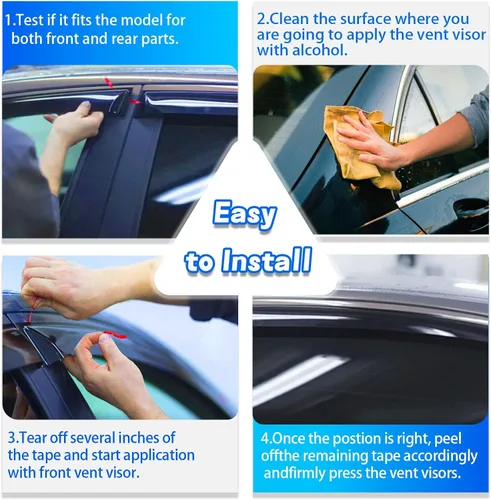 1.Test if it fits the model for both front and rear parts.

2.Clean the surface where you are going to apply the vent visor with alcohol.

Easy to Install

3.Tear off several inches of the tape and start application with front vent visor.

4.Once the postion is right, peel offthe remaining tape accordingly andfirmly press the vent visors.