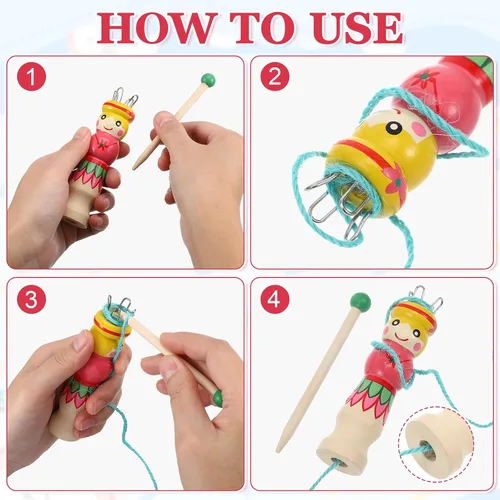 HOW TO USE

1

2

3

4