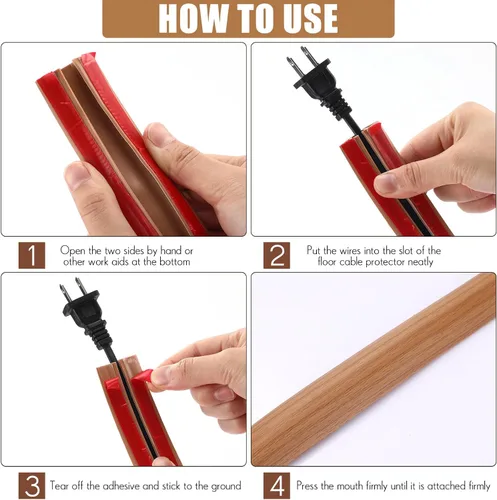 HOW TO USE

1 Open the two sides by hand or other work aids at the bottom

2 Put the wires into the slot of the floor cable protector neatly

3 Tear off the adhesive and stick to the ground

4 Press the mouth firmly until it is attached firmly