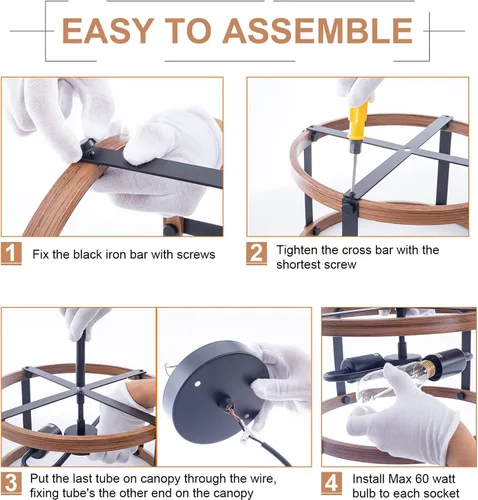 EASY TO ASSEMBLE

1 Fix the black iron bar with screws

2 Tighten the cross bar with the shortest screw

3 Put the last tube on canopy through the wire, fixing tube's the other end on the canopy

4 Install Max 60 watt bulb to each socket