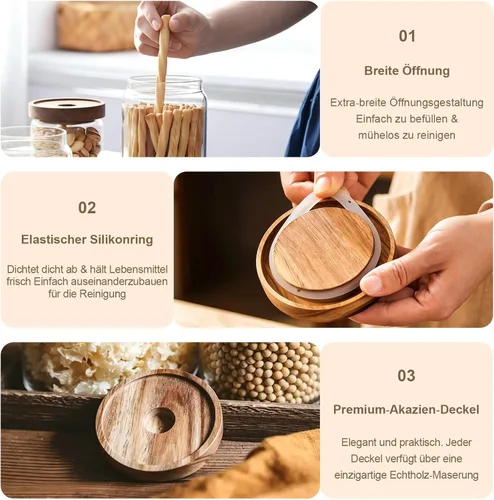 01

Breite Öffnung

Extra-breite Öffnungsgestaltung Einfach zu befüllen & mühelos zu reinigen

02

Elastischer Silikonring

Dichtet dicht ab & hält Lebensmittel frisch Einfach auseinanderzubauen für die Reinigung

03

Premium-Akazien-Deckel

Elegant und praktisch. Jeder Deckel verfügt über eine einzigartige Echtholz-Maserung