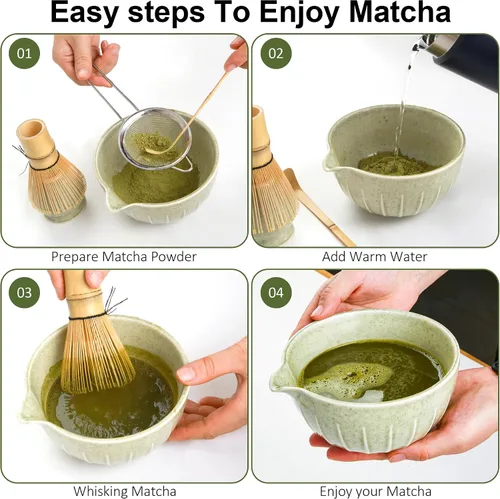 Easy steps To Enjoy Matcha

01

Prepare Matcha Powder

02

Add Warm Water

03

Whisking Matcha

04

Enjoy your Matcha