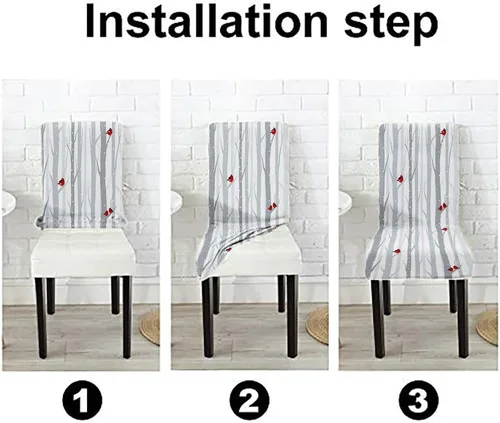 Installation step

1

2

3