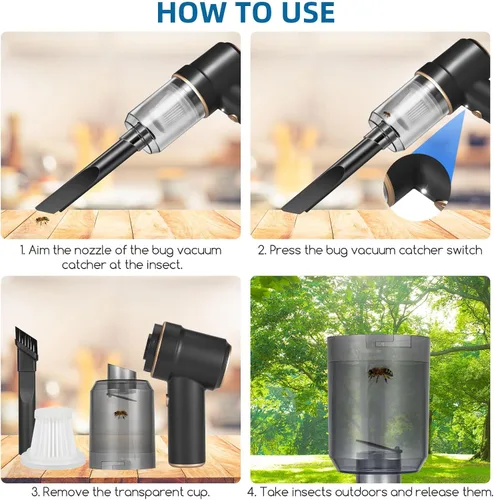 HOW TO USE

1. Aim the nozzle of the bug vacuum catcher at the insect.

2. Press the bug vacuum catcher switch

3. Remove the transparent cup.

4. Take insects outdoors and release them.