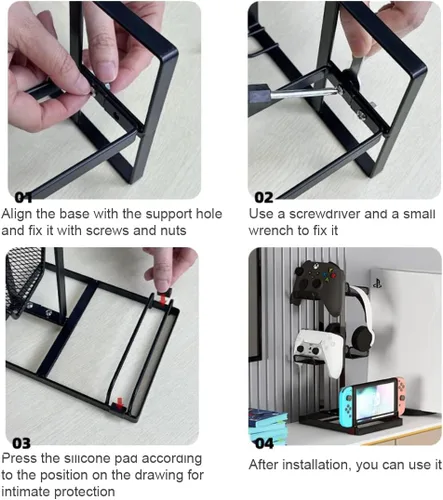 01
Align the base with the support hole and fix it with screws and nuts

02
Use a screwdriver and a small wrench to fix it

03
Press the silicone pad according to the position on the drawing for intimate protection

04
After installation, you can use it