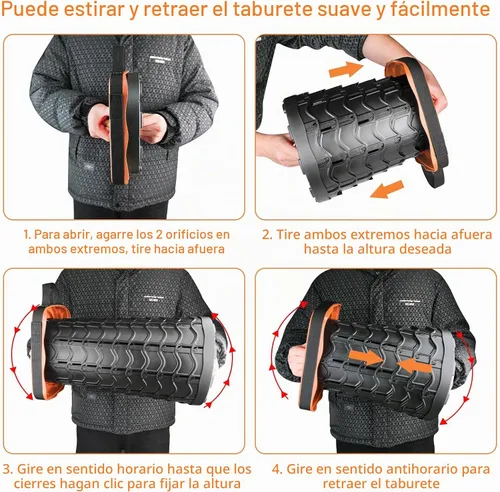 Puede estirar y retraer el taburete suave y fácilmente

1. Para abrir, agarre los 2 orificios en ambos extremos, tire hacia afuera

2. Tire ambos extremos hacia afuera hasta la altura deseada

3. Gire en sentido horario hasta que los cierres hagan clic para fijar la altura

4. Gire en sentido antihorario para retraer el taburete