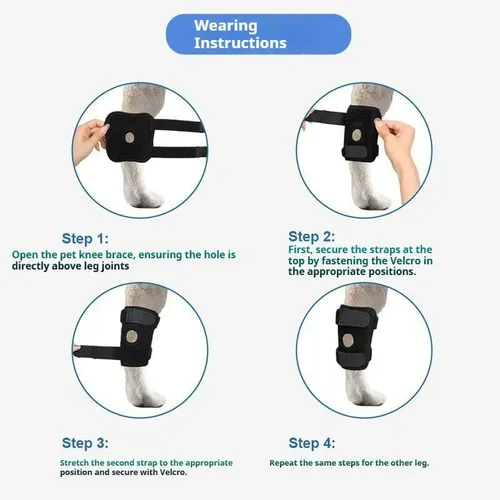 Wearing Instructions

Step 1:

Open the pet knee brace, ensuring the hole is directly above leg joints

Step 2:

First, secure the straps at the top by fastening the Velcro in the appropriate positions.

Step 3:

Stretch the second strap to the appropriate position and secure with Velcro.

Step 4:

Repeat the same steps for the other leg.