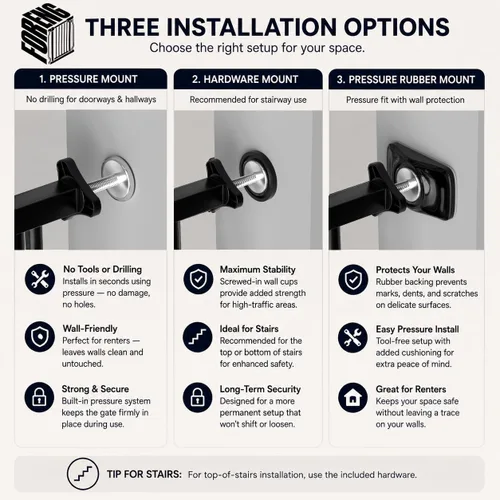 FORENG

THREE INSTALLATION OPTIONS

Choose the right setup for your space.

1. PRESSURE MOUNT

No drilling for doorways & hallways

No Tools or Drilling
Installs in seconds using pressure — no damage, no holes.

Wall-Friendly
Perfect for renters — leaves walls clean and untouched.

Strong & Secure
Built-in pressure system keeps the gate firmly in place during use.

2. HARDWARE MOUNT

Recommended for stairway use

Maximum Stability
Screwed-in wall cups provide added strength for high-traffic areas.

Ideal for Stairs
Recommended for the top or bottom of stairs for enhanced safety.

Long-Term Security
Designed for a more permanent setup that won't shift or loosen.

3. PRESSURE RUBBER MOUNT

Pressure fit with wall protection

Protects Your Walls
Rubber backing prevents marks, dents, and scratches on delicate surfaces.

Easy Pressure Install
Tool-free setup with added cushioning for extra peace of mind.

Great for Renters
Keeps your space safe without leaving a trace on your walls.

TIP FOR STAIRS: For top-of-stairs installation, use the included hardware.