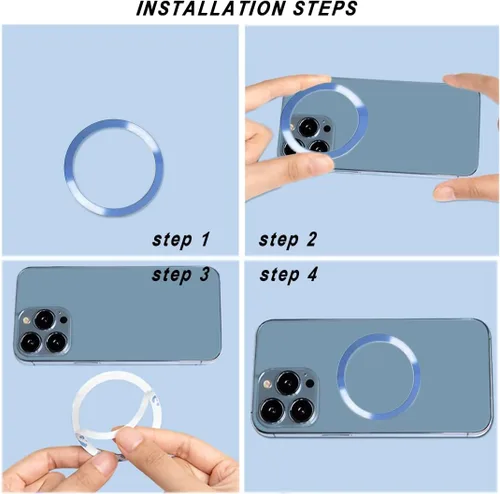 INSTALLATION STEPS

step 1

step 2

step 3

step 4