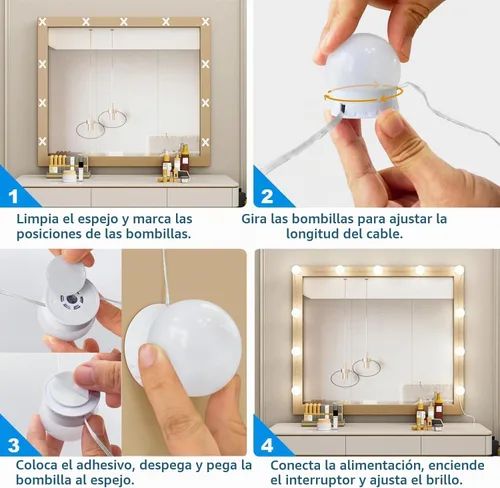 1

Limpia el espejo y marca las posiciones de las bombillas.

2

Gira las bombillas para ajustar la longitud del cable.

3

Coloca el adhesivo, despega y pega la bombilla al espejo.

4

Conecta la alimentación, enciende el interruptor y ajusta el brillo.