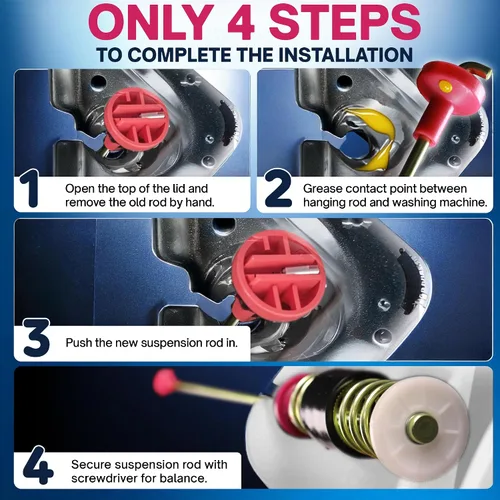 ONLY 4 STEPS
TO COMPLETE THE INSTALLATION

1
Open the top of the lid and remove the old rod by hand.

2
Grease contact point between hanging rod and washing machine.

3
Push the new suspension rod in.

4
Secure suspension rod with screwdriver for balance.